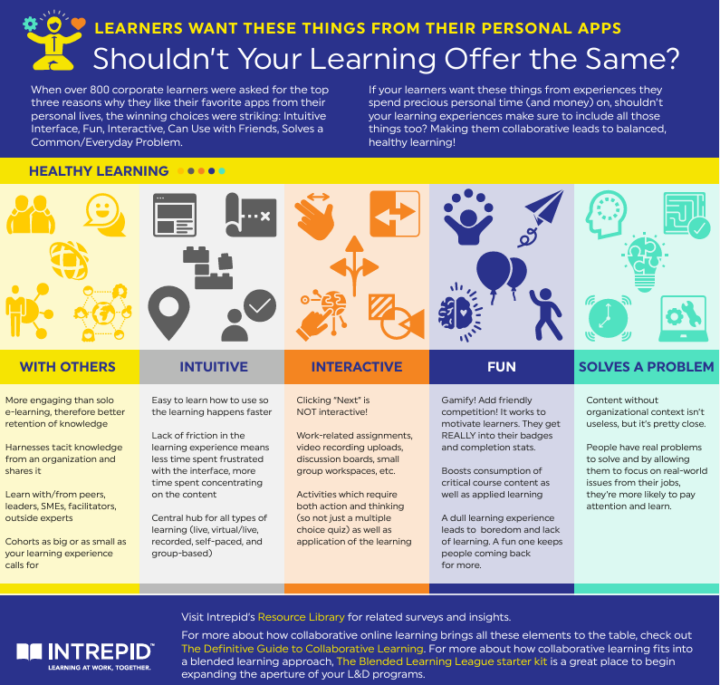 LEARNERS WANT THESE THINGS FROM THEIR PERSONAL APPS

Shouldn't Your Learning Offer the Same?

When over 800 corporate learners were asked for the top three reasons why they like their favorite apps from their personal lives, the winning choices were striking: Intuitive Interface, Fun, Interactive, Can Use with Friends, Solves a Common/Everyday Problem.

If your learners want these things from experiences they spend precious personal time (and money) on, shouldn't your learning experiences make sure to include all those things too? Making them collaborative leads to balanced, healthy learning!

HEALTHY LEARNING

WITH OTHERS

More engaging than solo e-learning, therefore better retention of knowledge

Harnesses tacit knowledge from an organization and shares it

Learn with/from peers, leaders, SMEs, facilitators, outside experts

Cohorts as big or as small as your learning experience calls for

INTUITIVE

Easy to learn how to use so the learning happens faster

Lack of friction in the learning experience means less time spent frustrated with the interface, more time spent concentrating on the content

Central hub for all types of learning (live, virtual/live, recorded, self-paced, and group-based)

INTERACTIVE

Clicking "Next" is NOT interactive!

Work-related assignments, video recording uploads, discussion boards, small group workspaces, etc.

Activities which require both action and thinking (so not just a multiple choice quiz) as well as application of the learning

FUN

Gamify! Add friendly competition! It works to motivate learners. They get REALLY into their badges and completion stats.

Boosts consumption of critical course content as well as applied learning

A dull learning experience leads to boredom and lack of learning. A fun one keeps people coming back for more.

SOLVES A PROBLEM

Content without organizational context isn't useless, but it's pretty close.

People have real problems to solve and by allowing them to focus on real-world issues from their jobs, they're more likely to pay attention and learn.

INTREPID
LEARNING AT WORK, TOGETHER.

Visit Intrepid's Resource Library for related surveys and insights.

For more about how collaborative online learning brings all these elements to the table, check out The Definitive Guide to Collaborative Learning. For more about how collaborative learning fits into a blended learning approach, The Blended Learning League starter kit is a great place to begin expanding the aperture of your L&D programs.