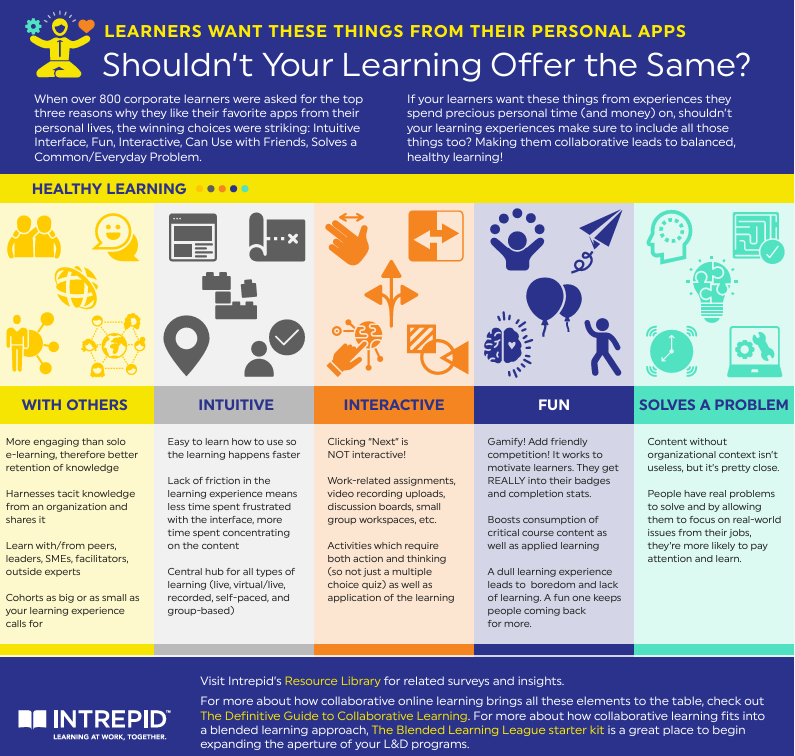 LEARNERS WANT THESE THINGS FROM THEIR PERSONAL APPS

Shouldn't Your Learning Offer the Same?

When over 800 corporate learners were asked for the top three reasons why they like their favorite apps from their personal lives, the winning choices were striking: Intuitive Interface, Fun, Interactive, Can Use with Friends, Solves a Common/Everyday Problem.

If your learners want these things from experiences they spend precious personal time (and money) on, shouldn't your learning experiences make sure to include all those things too? Making them collaborative leads to balanced, healthy learning!

HEALTHY LEARNING

WITH OTHERS

More engaging than solo e-learning, therefore better retention of knowledge

Harnesses tacit knowledge from an organization and shares it

Learn with/from peers, leaders, SMEs, facilitators, outside experts

Cohorts as big or as small as your learning experience calls for

INTUITIVE

Easy to learn how to use so the learning happens faster

Lack of friction in the learning experience means less time spent frustrated with the interface, more time spent concentrating on the content

Central hub for all types of learning (live, virtual/live, recorded, self-paced, and group-based)

INTERACTIVE

Clicking "Next" is NOT interactive!

Work-related assignments, video recording uploads, discussion boards, small group workspaces, etc.

Activities which require both action and thinking (so not just a multiple choice quiz) as well as application of the learning

FUN

Gamify! Add friendly competition! It works to motivate learners. They get REALLY into their badges and completion stats.

Boosts consumption of critical course content as well as applied learning

A dull learning experience leads to boredom and lack of learning. A fun one keeps people coming back for more.

SOLVES A PROBLEM

Content without organizational context isn't useless, but it's pretty close.

People have real problems to solve and by allowing them to focus on real-world issues from their jobs, they're more likely to pay attention and learn.

INTREPID
LEARNING AT WORK, TOGETHER.

Visit Intrepid's Resource Library for related surveys and insights.

For more about how collaborative online learning brings all these elements to the table, check out The Definitive Guide to Collaborative Learning. For more about how collaborative learning fits into a blended learning approach, The Blended Learning League starter kit is a great place to begin expanding the aperture of your L&D programs.