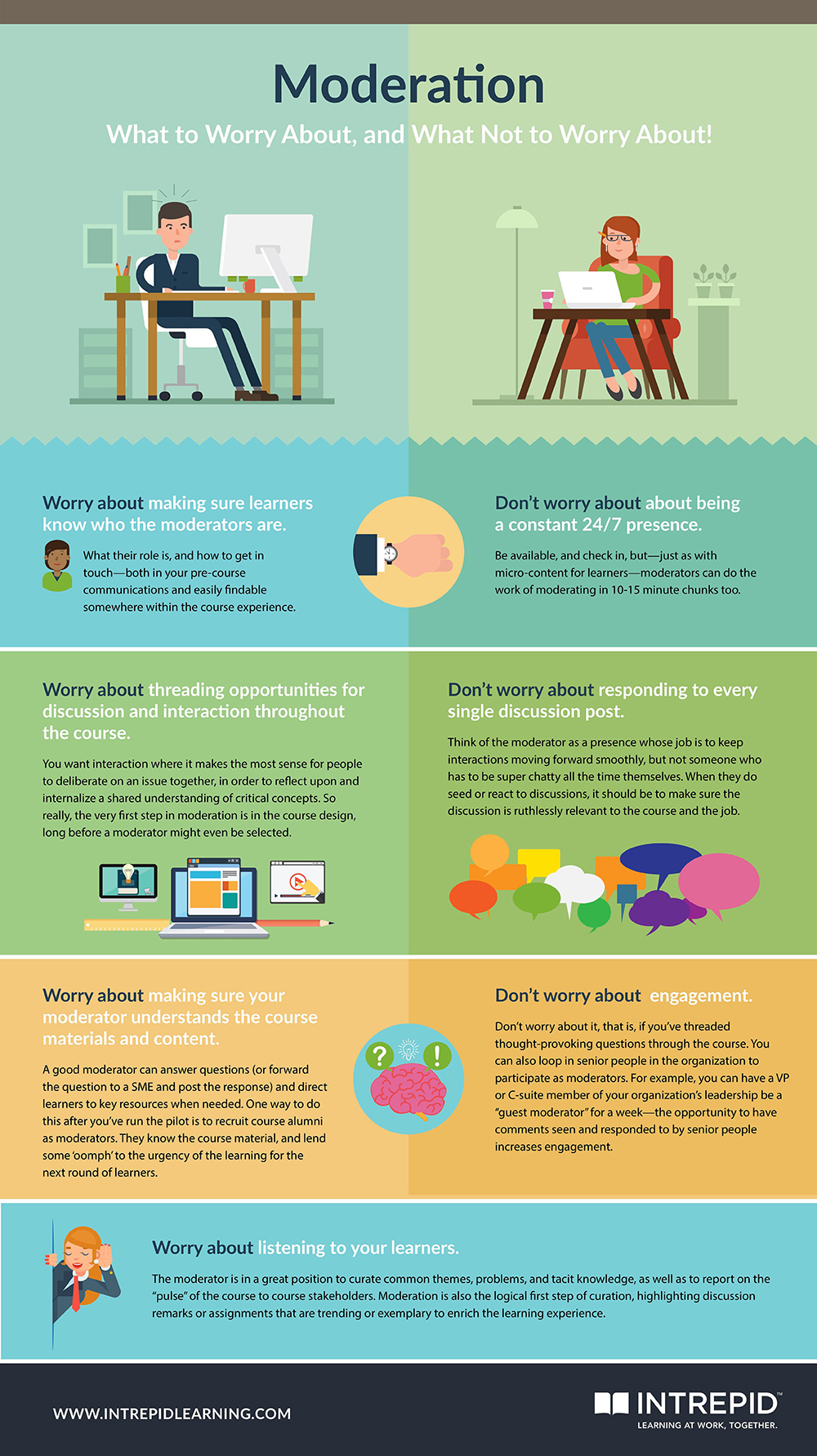 Moderation

What to Worry About, and What Not to Worry About!

Worry about making sure learners know who the moderators are.

What their role is, and how to get in touch—both in your pre-course communications and easily findable somewhere within the course experience.

Don't worry about about being a constant 24/7 presence.

Be available, and check in, but—just as with micro-content for learners—moderators can do the work of moderating in 10-15 minute chunks too.

Worry about threading opportunities for discussion and interaction throughout the course.

You want interaction where it makes the most sense for people to deliberate on an issue together, in order to reflect upon and internalize a shared understanding of critical concepts. So really, the very first step in moderation is in the course design, long before a moderator might even be selected.

Don't worry about responding to every single discussion post.

Think of the moderator as a presence whose job is to keep interactions moving forward smoothly, but not someone who has to be super chatty all the time themselves. When they do seed or react to discussions, it should be to make sure the discussion is ruthlessly relevant to the course and the job.

Worry about making sure your moderator understands the course materials and content.

A good moderator can answer questions (or forward the question to a SME and post the response) and direct learners to key resources when needed. One way to do this after you've run the pilot is to recruit course alumni as moderators. They know the course material, and lend some 'oomph' to the urgency of the learning for the next round of learners.

Don't worry about engagement.

Don't worry about it, that is, if you've threaded thought-provoking questions through the course. You can also loop in senior people in the organization to participate as moderators. For example, you can have a VP or C-suite member of your organization's leadership be a "guest moderator" for a week—the opportunity to have comments seen and responded to by senior people increases engagement.

Worry about listening to your learners.

The moderator is in a great position to curate common themes, problems, and tacit knowledge, as well as to report on the "pulse" of the course to course stakeholders. Moderation is also the logical first step of curation, highlighting discussion remarks or assignments that are trending or exemplary to enrich the learning experience.

WWW.INTREPIDLEARNING.COM

INTREPID™
LEARNING AT WORK, TOGETHER.