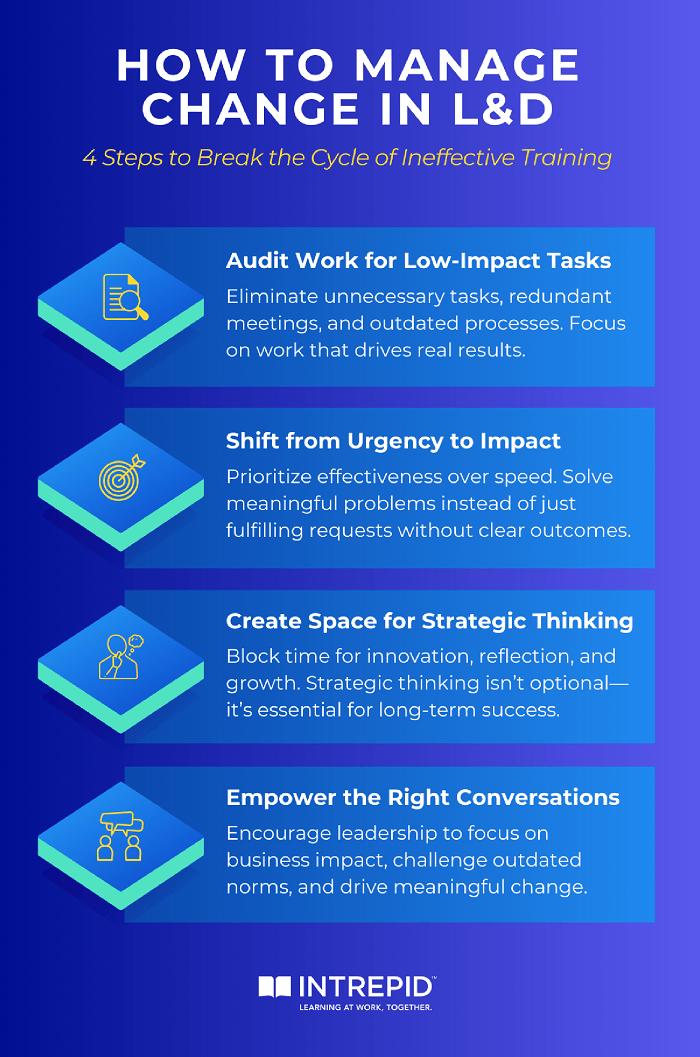 HOW TO MANAGE CHANGE IN L&D

4 Steps to Break the Cycle of Ineffective Training

Audit Work for Low-Impact Tasks

Eliminate unnecessary tasks, redundant meetings, and outdated processes. Focus on work that drives real results.

Shift from Urgency to Impact

Prioritize effectiveness over speed. Solve meaningful problems instead of just fulfilling requests without clear outcomes.

Create Space for Strategic Thinking

Block time for innovation, reflection, and growth. Strategic thinking isn't optional—it's essential for long-term success.

Empower the Right Conversations

Encourage leadership to focus on business impact, challenge outdated norms, and drive meaningful change.

INTREPID™
LEARNING AT WORK, TOGETHER.